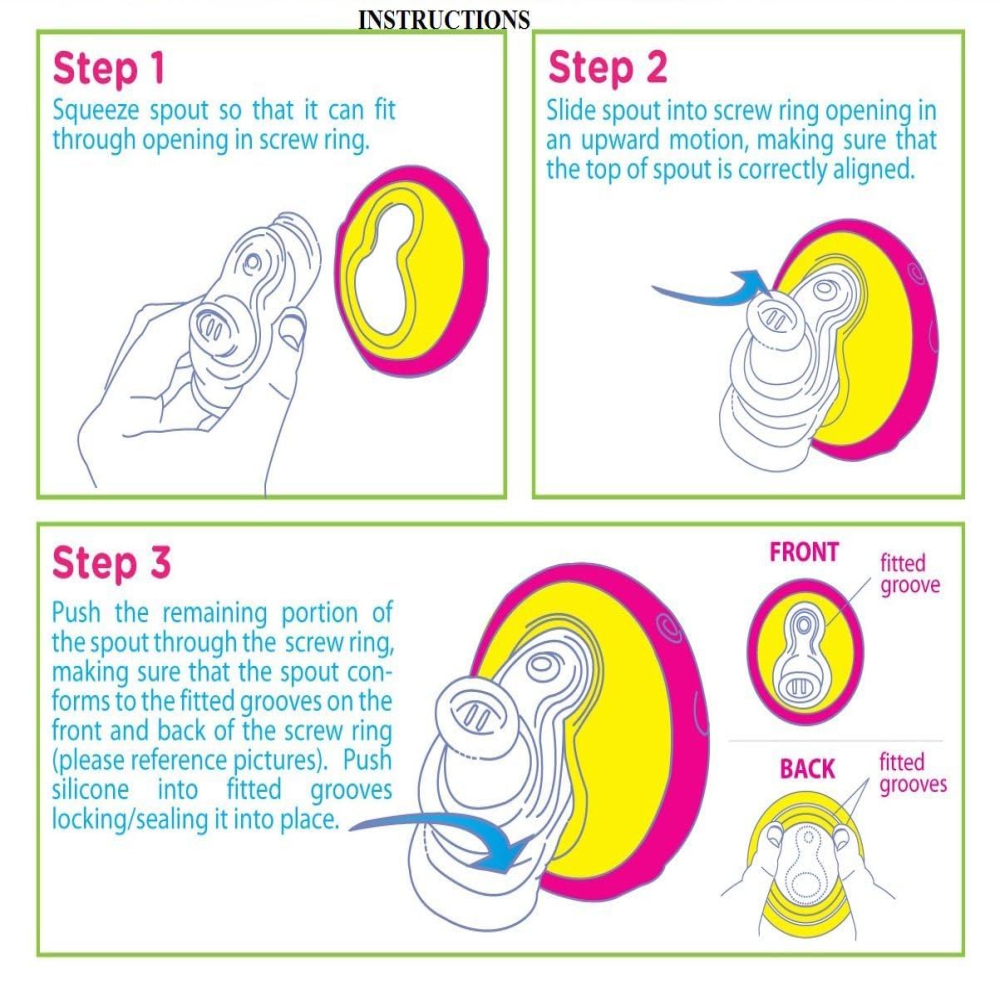 INSTRUCTIONS

Step 1
Squeeze spout so that it can fit through opening in screw ring.

Step 2
Slide spout into screw ring opening in an upward motion, making sure that the top of spout is correctly aligned.

Step 3
Push the remaining portion of the spout through the screw ring, making sure that the spout conforms to the fitted grooves on the front and back of the screw ring (please reference pictures). Push silicone into fitted grooves locking/sealing it into place.

FRONT
fitted groove

BACK
fitted grooves