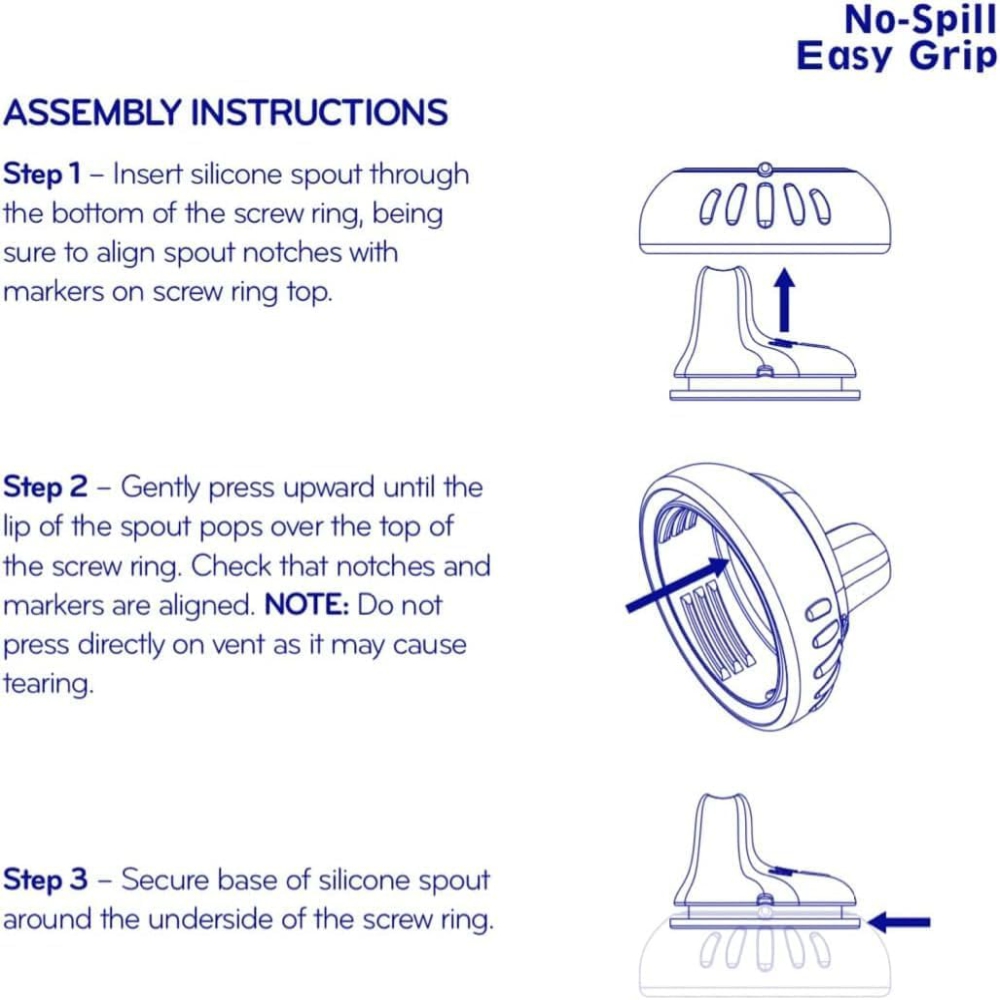 No-Spill
Easy Grip

ASSEMBLY INSTRUCTIONS

Step 1 – Insert silicone spout through the bottom of the screw ring, being sure to align spout notches with markers on screw ring top.

Step 2 – Gently press upward until the lip of the spout pops over the top of the screw ring. Check that notches and markers are aligned. NOTE: Do not press directly on vent as it may cause tearing.

Step 3 – Secure base of silicone spout around the underside of the screw ring.